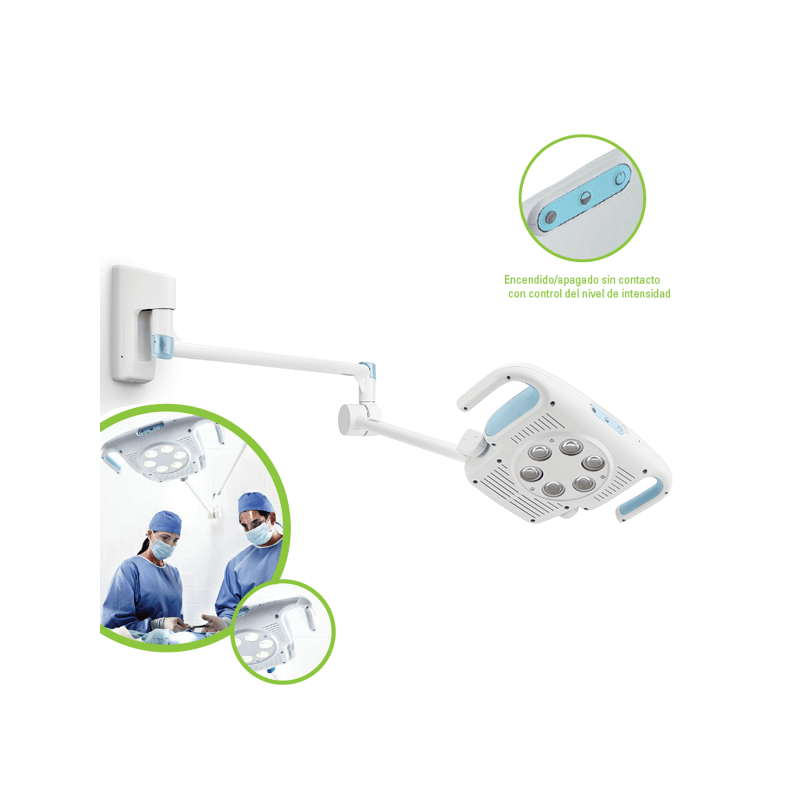 Encendido/apagado sin contacto con control del nivel de intensidad